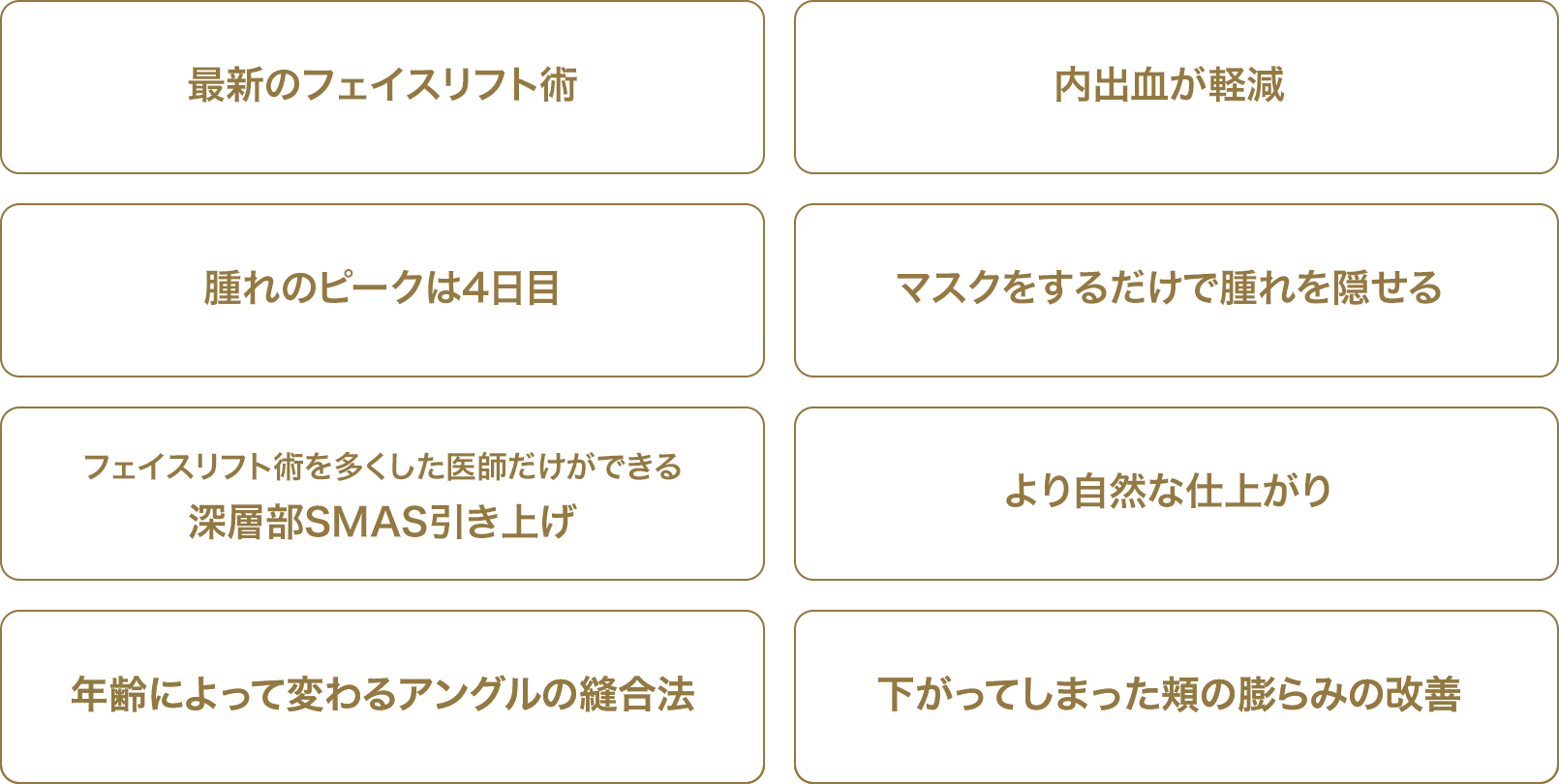 最新のフェイスリフト術

内出血が軽減

腫れのピークは4日目

マスクをするだけで腫れを隠せる

フェイスリフト術を多くした医師だけができる
深層部SMAS引き上げ

より自然な仕上がり

年齢によって変わるアングルの縫合法

下がってしまった頬の膨らみの改善